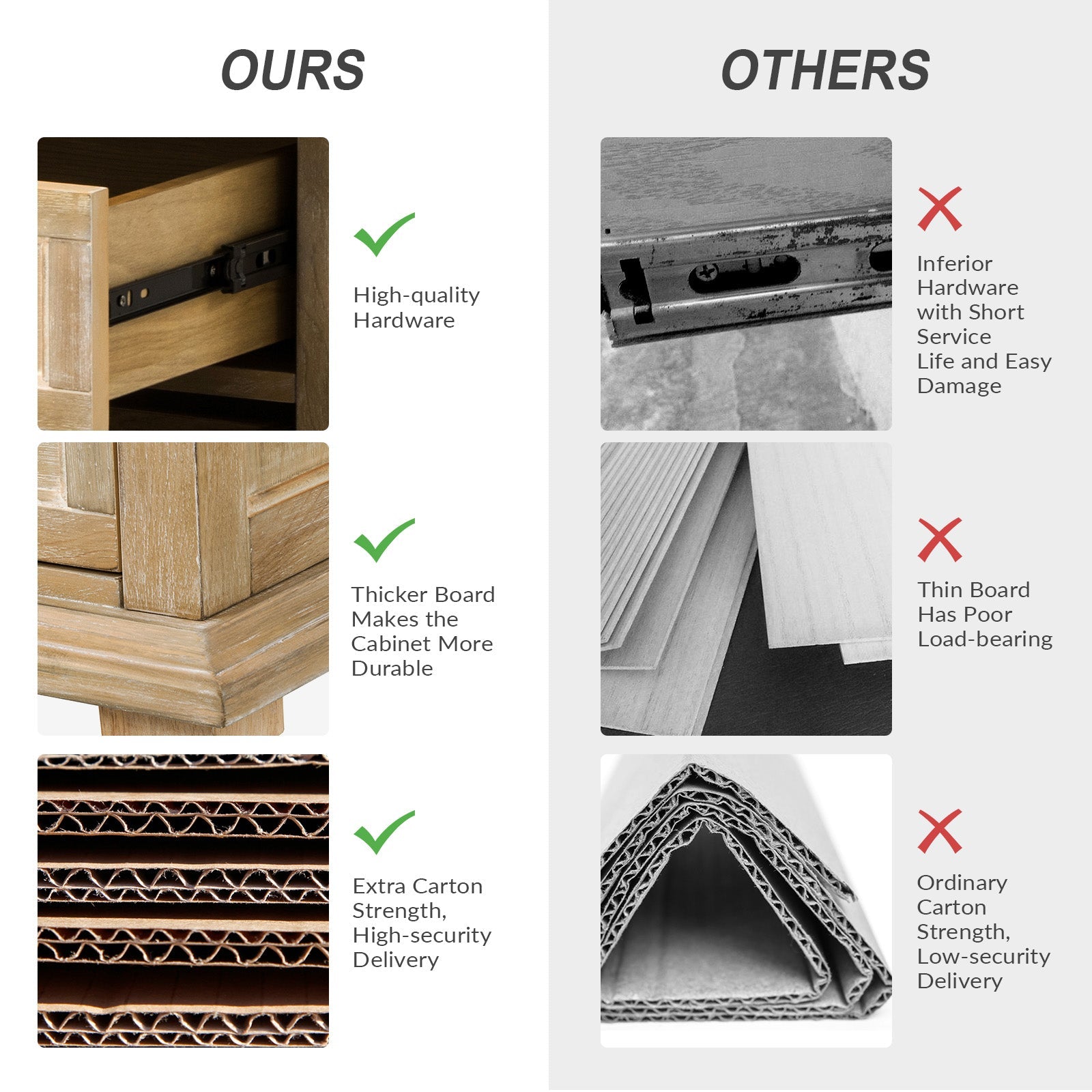 OURS

High-quality Hardware

Thicker Board Makes the Cabinet More Durable

Extra Carton Strength, High-security Delivery

OTHERS

Inferior Hardware with Short Service Life and Easy Damage

Thin Board Has Poor Load-bearing

Ordinary Carton Strength, Low-security Delivery