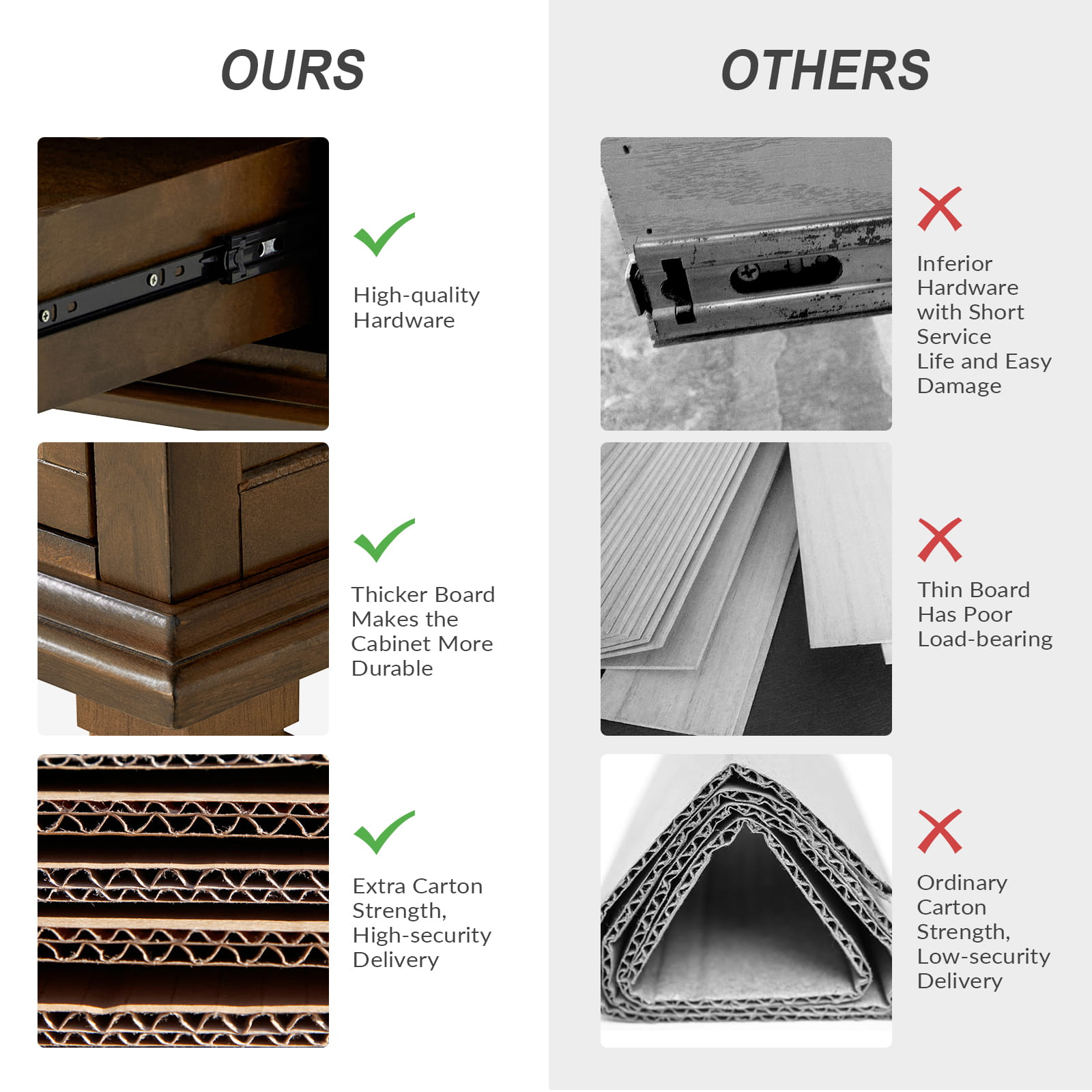 OURS

High-quality Hardware

Thicker Board Makes the Cabinet More Durable

Extra Carton Strength, High-security Delivery

OTHERS

Inferior Hardware with Short Service Life and Easy Damage

Thin Board Has Poor Load-bearing

Ordinary Carton Strength, Low-security Delivery