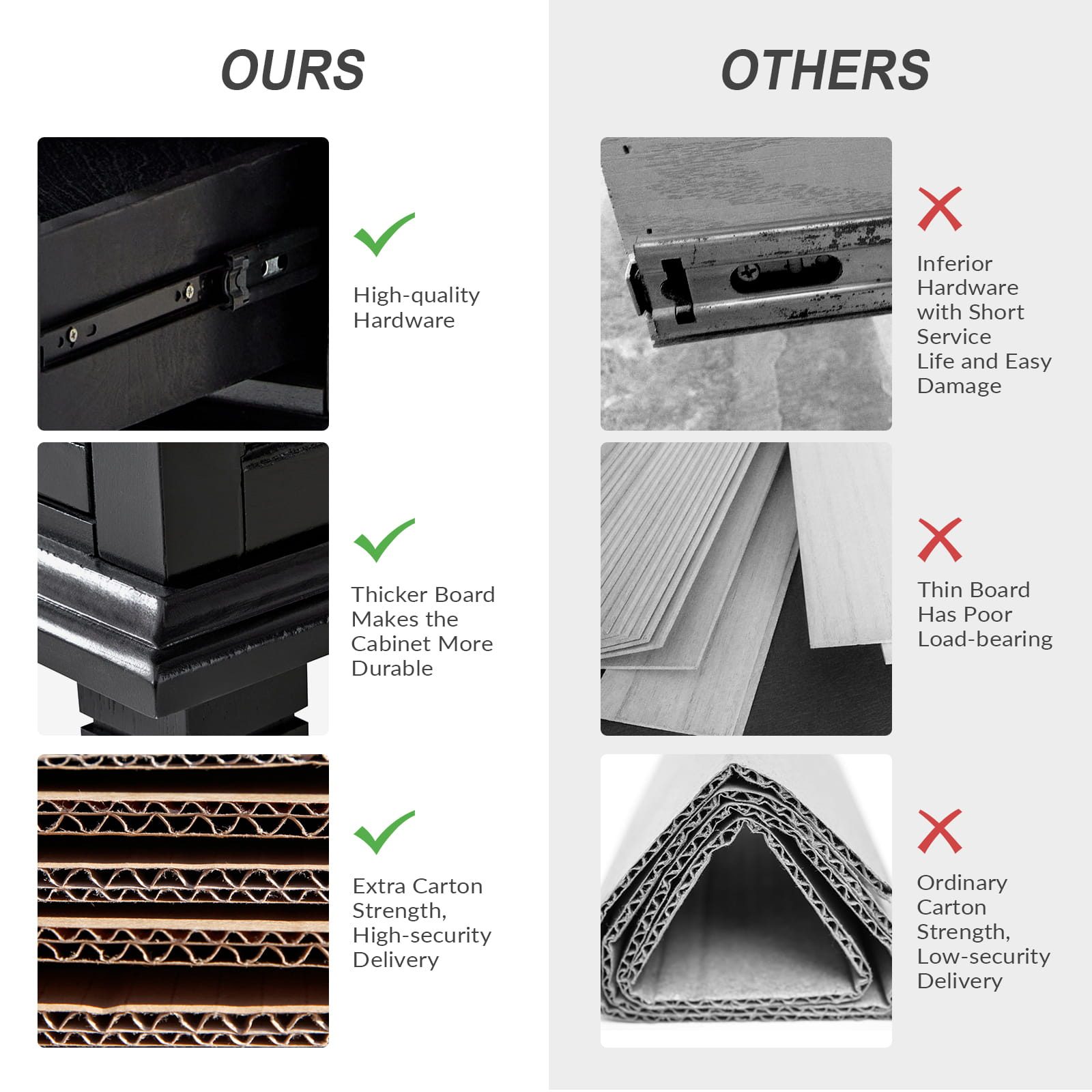 OURS

High-quality Hardware

Thicker Board Makes the Cabinet More Durable

Extra Carton Strength, High-security Delivery

OTHERS

Inferior Hardware with Short Service Life and Easy Damage

Thin Board Has Poor Load-bearing

Ordinary Carton Strength, Low-security Delivery